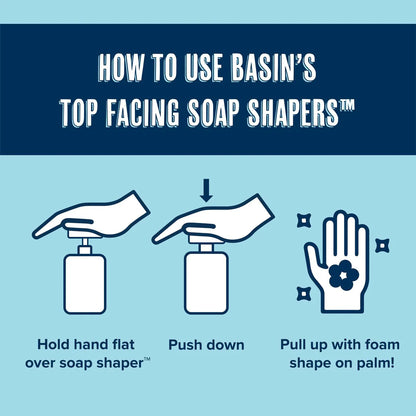 HOW TO USE BASIN'S
TOP FACING SOAP SHAPERS™

Hold hand flat over soap shaper™

Push down

Pull up with foam shape on palm!